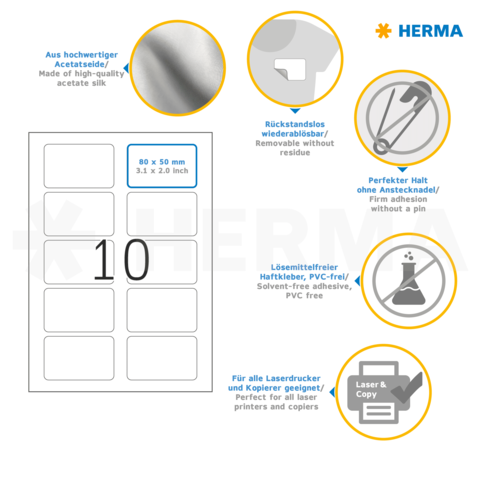 HERMA

Aus hochwertiger Acetatseide/ Made of high-quality acetate silk

Rückstandslos wiederablösbar/ Removable without residue

Perfekter Halt ohne Anstecknadel/ Firm adhesion without a pin

80 x 50 mm
3.1 x 2.0 inch

10

HERMA

Lösemittelfreier Haftkleber, PVC-frei/ Solvent-free adhesive, PVC free

Für alle Laserdrucker und Kopierer geeignet/ Perfect for all laser printers and copiers

Laser & Copy