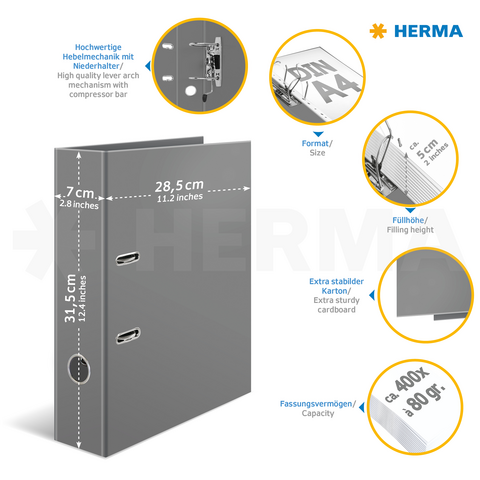 HERMA

Hochwertige Hebelmechanik mit Niederhalter/ High quality lever arch mechanism with compressor bar

DIN A4

Format/ Size

ca. 5 cm 2 inches

Füllhöhe/ Filling height

7 cm 2.8 inches

28,5 cm 11.2 inches

31,5 cm 12.4 inches

HERMA

Extra stabilder Karton/ Extra sturdy cardboard

ca. 400x à 80 gr.

Fassungsvermögen/ Capacity