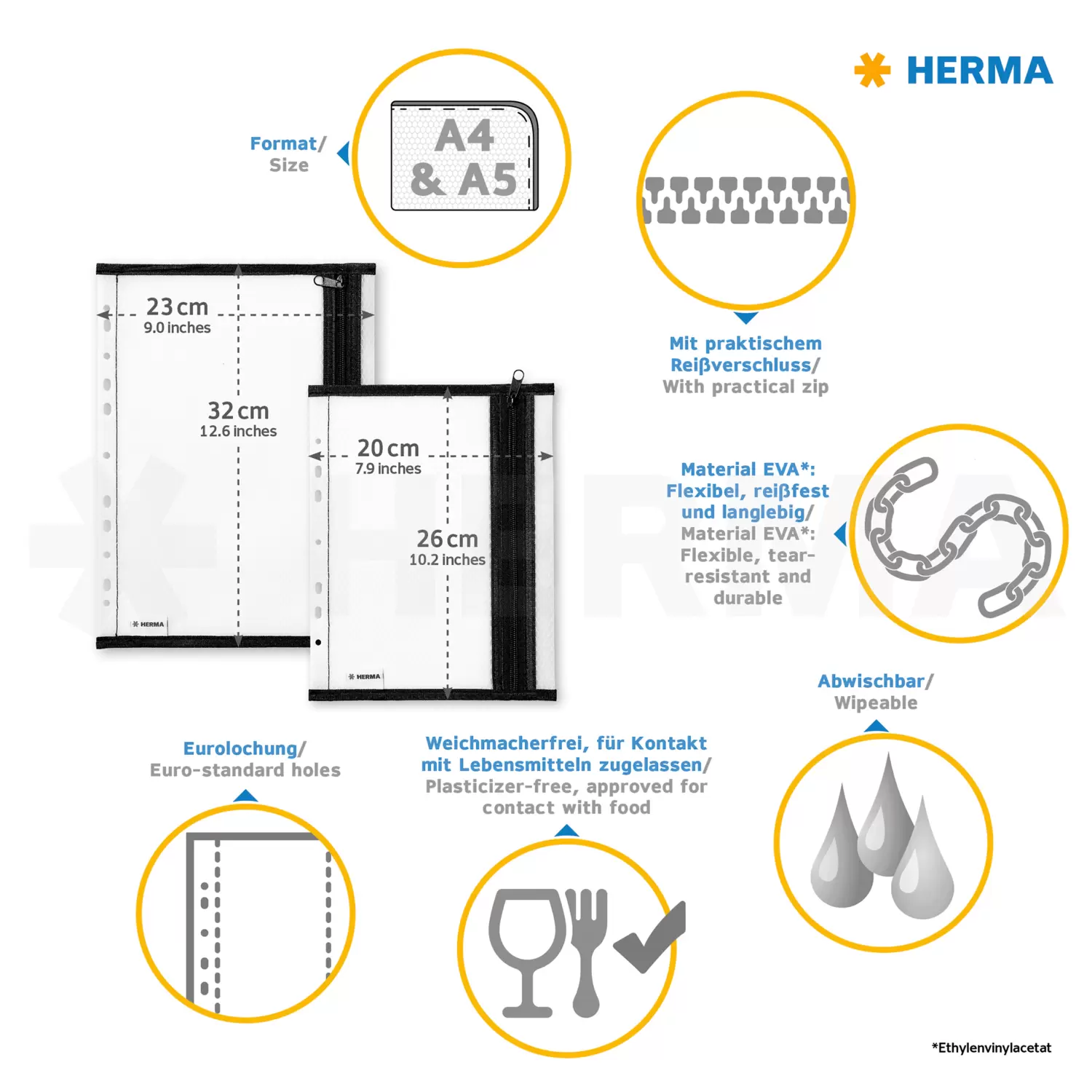 HERMA

Format/
Size

A4
& A5

Mit praktischem Reißverschluss/
With practical zip

23 cm
9.0 inches

32 cm
12.6 inches

HERMA

20 cm
7.9 inches

26 cm
10.2 inches

HERMA

Material EVA*:
Flexibel, reißfest und langlebig/
Material EVA*:
Flexible, tear-resistant and durable

Abwischbar/
Wipeable

Eurolochung/
Euro-standard holes

Weichmacherfrei, für Kontakt mit Lebensmitteln zugelassen/
Plasticizer-free, approved for contact with food

*Ethylenvinylacetat