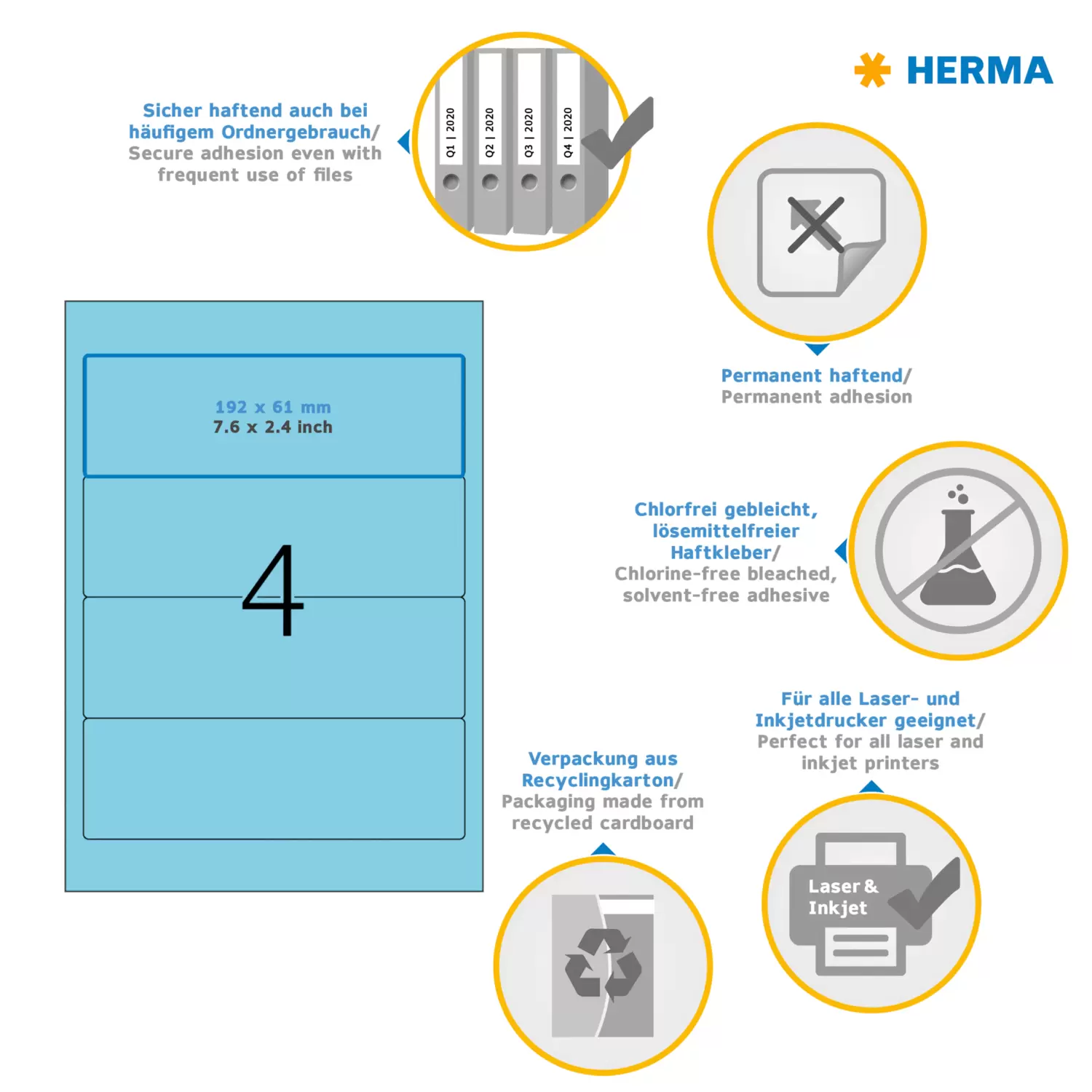 HERMA

Sicher haftend auch bei häufigem Ordnergebrauch/ Secure adhesion even with frequent use of files

Q1 | 2020
Q2 | 2020
Q3 | 2020
Q4 | 2020

Permanent haftend/ Permanent adhesion

192 x 61 mm
7.6 x 2.4 inch

4

Chlorfrei gebleicht, lösemittelfreier Haftkleber/ Chlorine-free bleached, solvent-free adhesive

Für alle Laser- und Inkjetdrucker geeignet/ Perfect for all laser and inkjet printers

Verpackung aus Recyclingkarton/ Packaging made from recycled cardboard

Laser & Inkjet